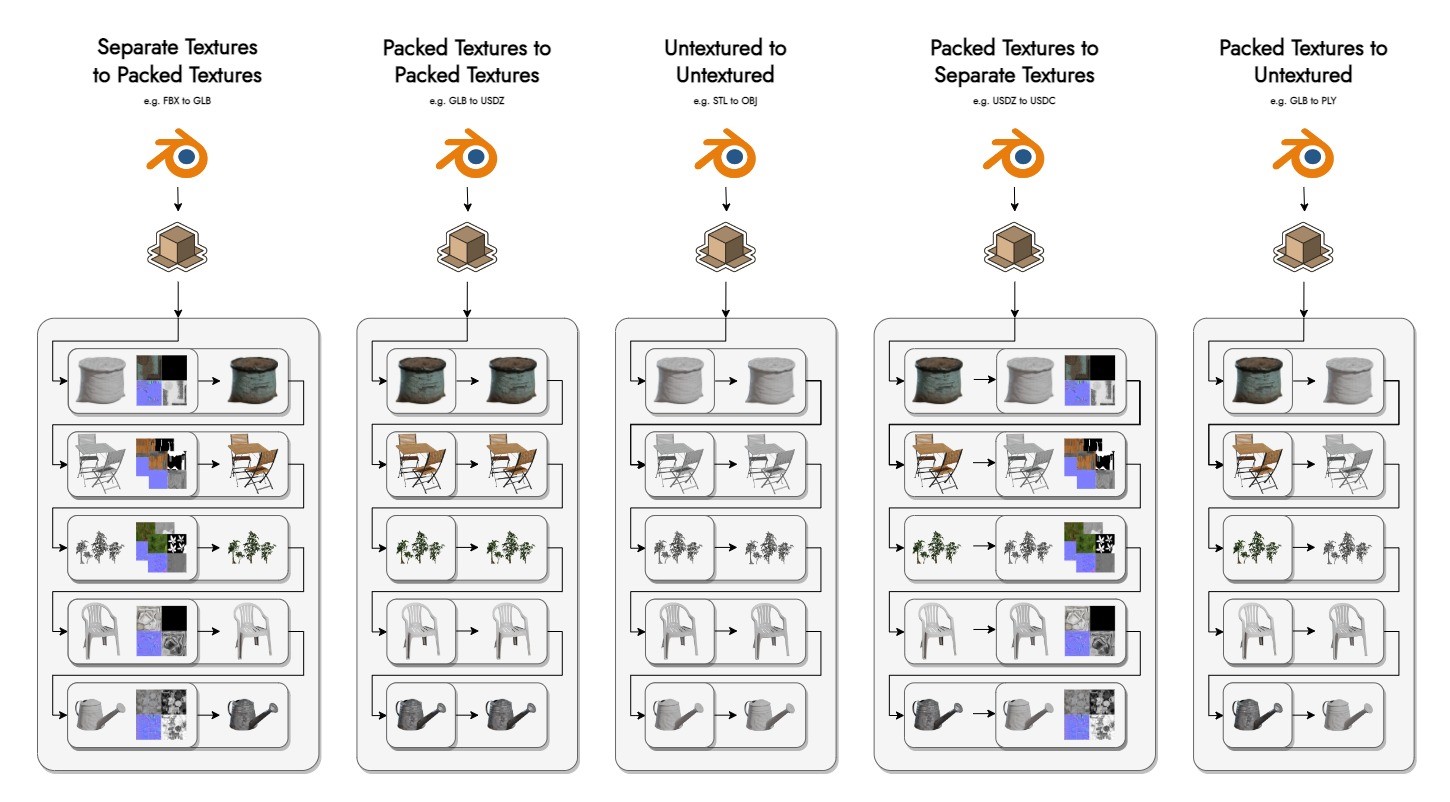 Separate Textures to Packed Textures
e.g. FBX to GLB

Packed Textures to Packed Textures
e.g. GLB to USDZ

Untextured to Untextured
e.g. STL to OBJ

Packed Textures to Separate Textures
e.g. USDZ to USDC

Packed Textures to Untextured
e.g. GLB to PLY